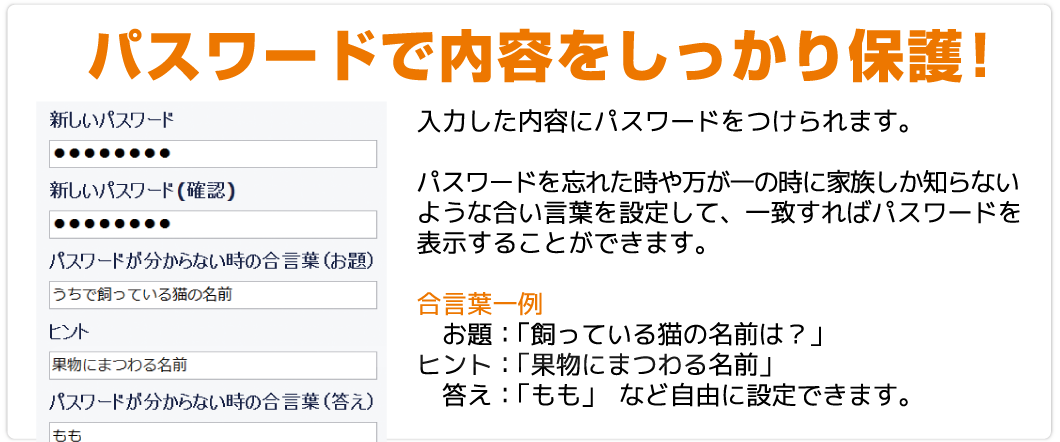 パスワードで内容をしっかり保護！

新しいパスワード
●●●●●●●●
新しいパスワード（確認）
●●●●●●●●
パスワードが分からない時の合言葉（お題）
うちで飼っている猫の名前
ヒント
果物にまつわる名前
パスワードが分からない時の合言葉（答え）
もも

入力した内容にパスワードをつけられます。

パスワードを忘れた時や万が一の時に家族しか知らないような合い言葉を設定して、一致すればパスワードを表示することができます。

合言葉一例
お題：「飼っている猫の名前は？」
ヒント：「果物にまつわる名前」
答え：「もも」 など自由に設定できます。